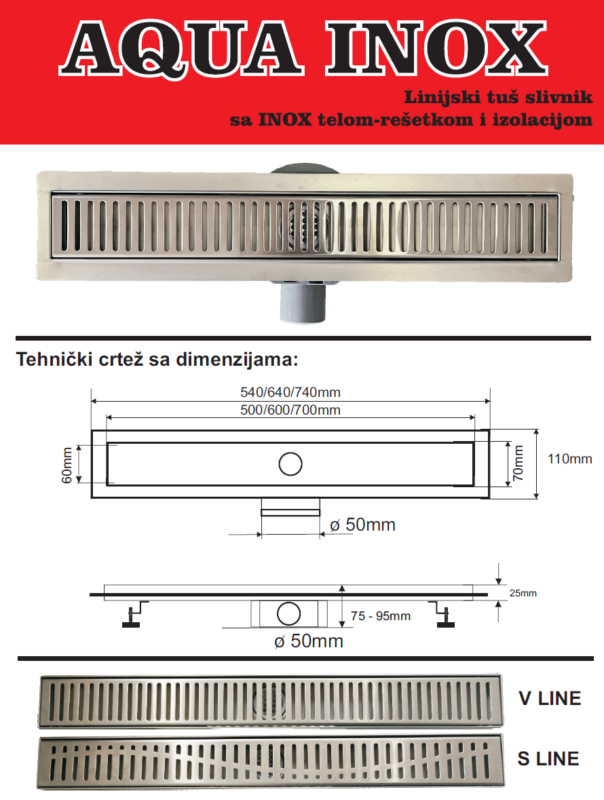 AQUA INOX

Linijski tuš slivnik
sa INOX telom-rešetkom i izolacijom

Tehnički crtež sa dimenzijama:

540/640/740mm
500/600/700mm
60mm
70mm
110mm
ø 50mm

25mm
75 - 95mm
ø 50mm

V LINE

S LINE